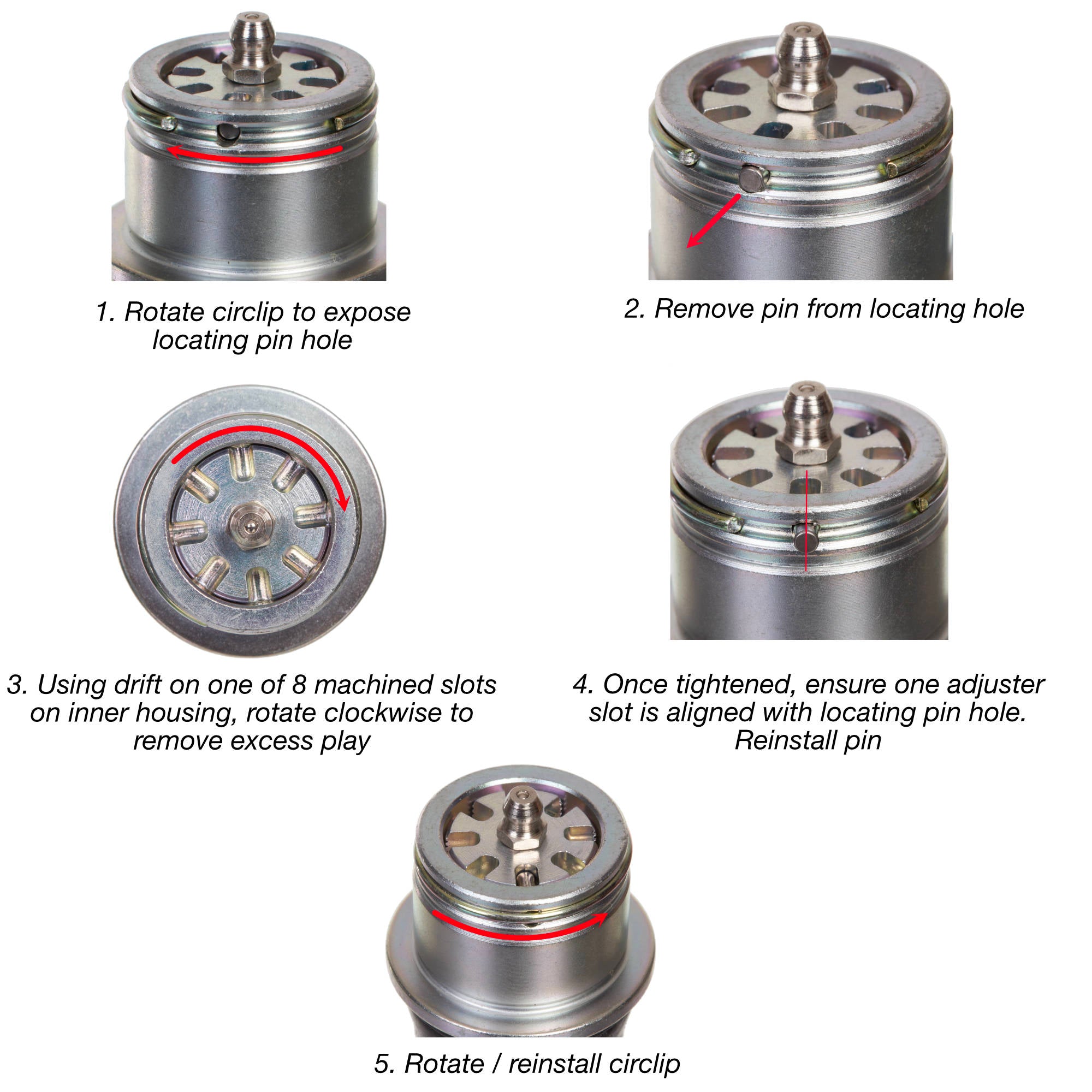 1. Rotate circlip to expose locating pin hole

2. Remove pin from locating hole

3. Using drift on one of 8 machined slots on inner housing, rotate clockwise to remove excess play

4. Once tightened, ensure one adjuster slot is aligned with locating pin hole. Reinstall pin

5. Rotate / reinstall circlip